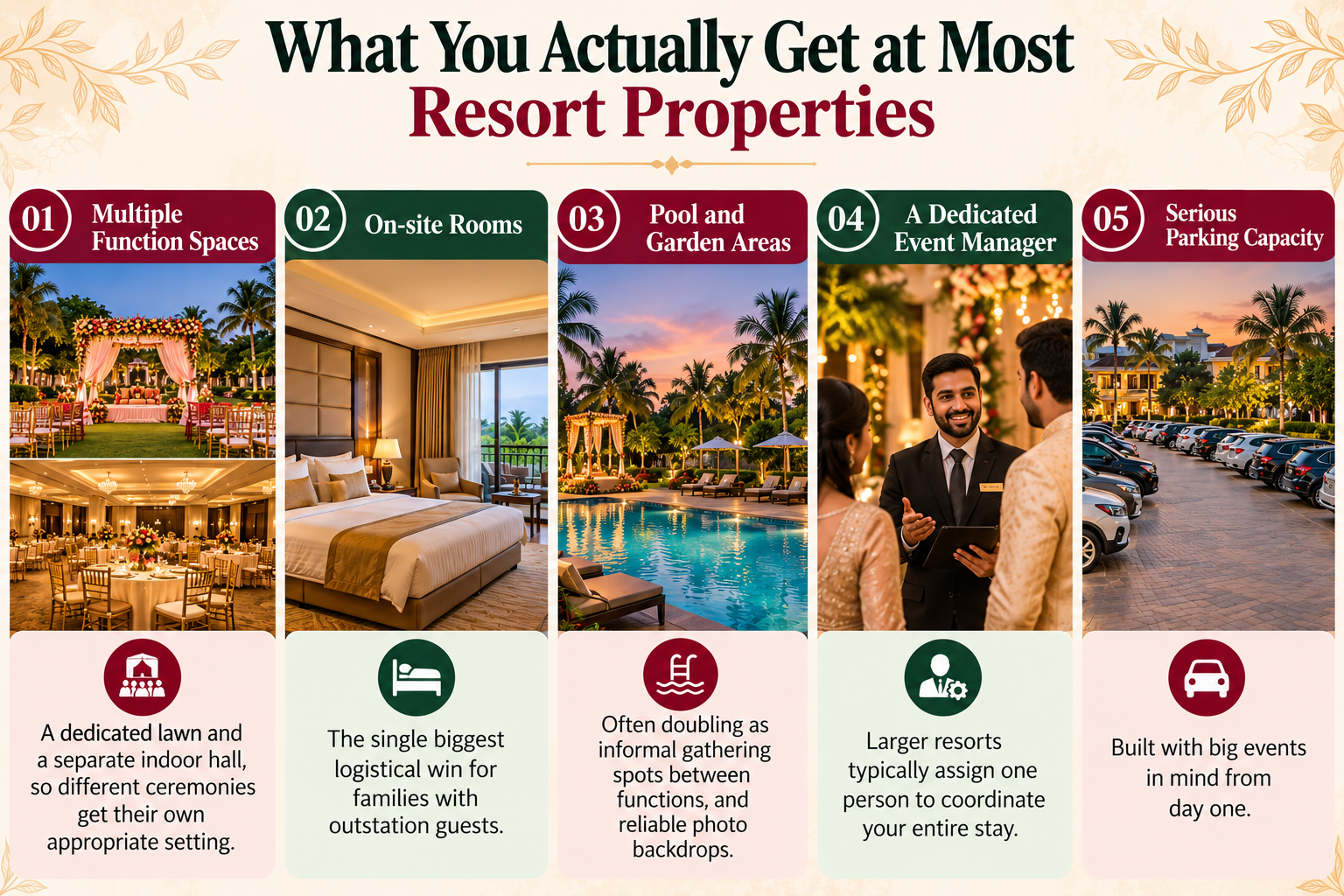 What You Actually Get at Most Resort Properties

01
Multiple Function Spaces

A dedicated lawn and a separate indoor hall, so different ceremonies get their own appropriate setting.

02
On-site Rooms

The single biggest logistical win for families with outstation guests.

03
Pool and Garden Areas

Often doubling as informal gathering spots between functions, and reliable photo backdrops.

04
A Dedicated Event Manager

Larger resorts typically assign one person to coordinate your entire stay.

05
Serious Parking Capacity

Built with big events in mind from day one.